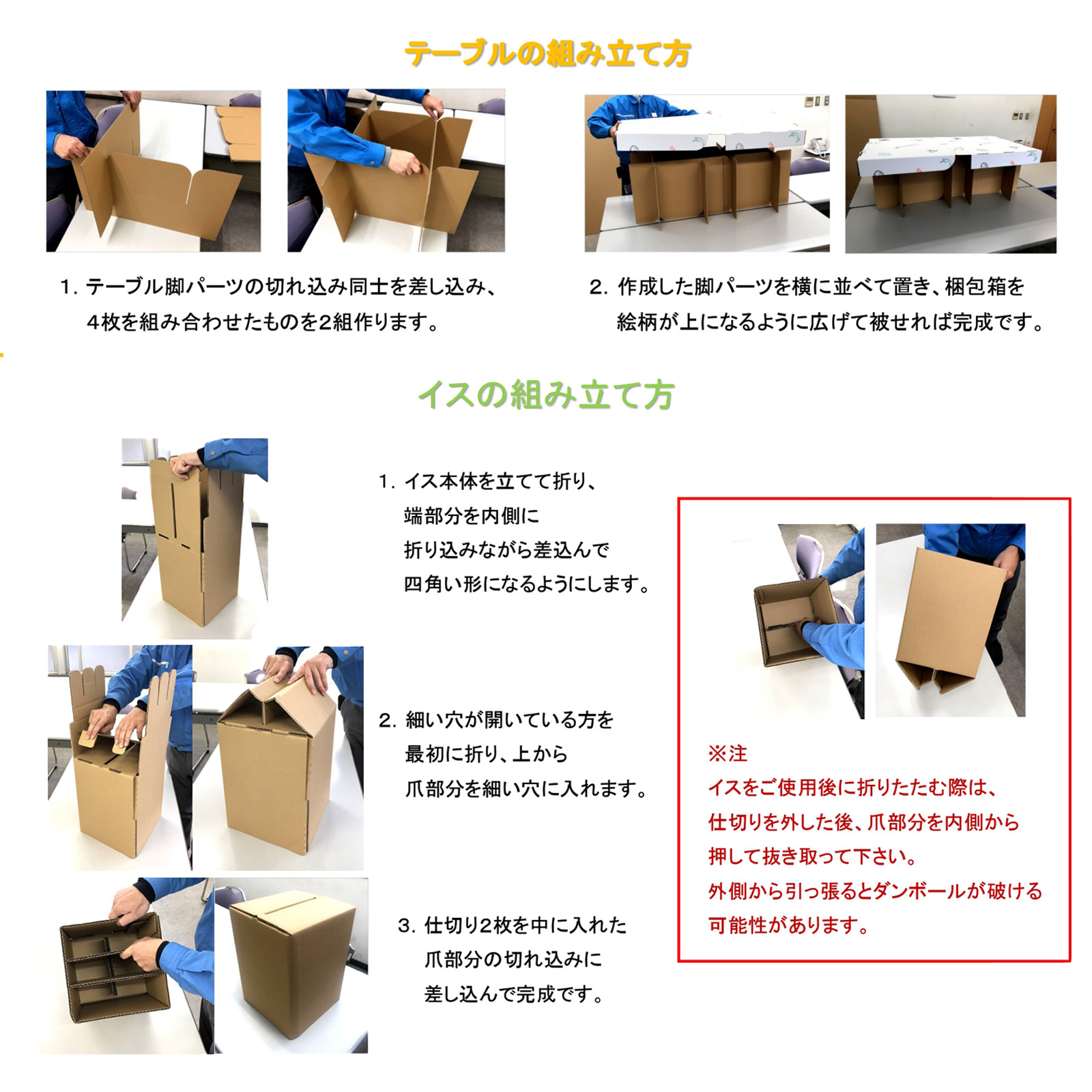 テーブルの組み立て方

1. テーブル脚パーツの切れ込み同士を差し込み、4枚を組み合わせたものを2組作ります。

2. 作成した脚パーツを横に並べて置き、梱包箱を絵柄が上になるように広げて被せれば完成です。

イスの組み立て方

1. イス本体を立てて折り、端部分を内側に折り込みながら差込んで四角い形になるようにします。

2. 細い穴が開いている方を最初に折り、上から爪部分を細い穴に入れます。

3. 仕切り2枚を中に入れた爪部分の切れ込みに差し込んで完成です。

※注
イスをご使用後に折りたたむ際は、仕切りを外した後、爪部分を内側から押して抜き取って下さい。
外側から引っ張るとダンボールが破ける可能性があります。